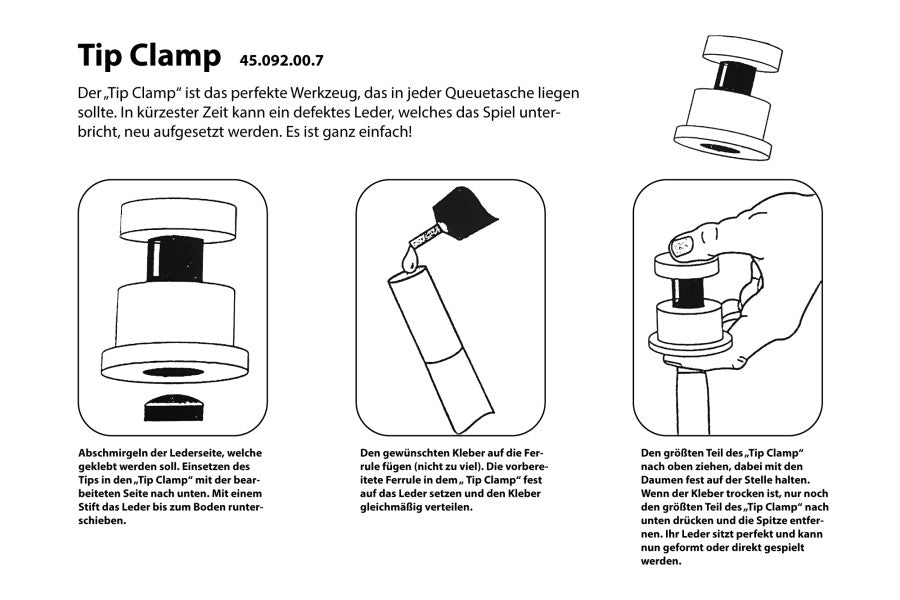 Tip Clamp 45.092.00.7

Der „Tip Clamp“ ist das perfekte Werkzeug, das in jeder Queuetasche liegen sollte. In kürzester Zeit kann ein defektes Leder, welches das Spiel unterbricht, neu aufgesetzt werden. Es ist ganz einfach!

Abschmirgeln der Lederseite, welche geklebt werden soll. Einsetzen des Tips in den „Tip Clamp“ mit der bearbeiteten Seite nach unten. Mit einem Stift das Leder bis zum Boden runterschieben.

Den gewünschten Kleber auf die Ferrule fügen (nicht zu viel). Die vorbereitete Ferrule in dem „ Tip Clamp“ fest auf das Leder setzen und den Kleber gleichmäßig verteilen.

Den größten Teil des „Tip Clamp“ nach oben ziehen, dabei mit den Daumen fest auf der Stelle halten. Wenn der Kleber trocken ist, nur noch den größten Teil des „Tip Clamp“ nach unten drücken und die Spitze entfernen. Ihr Leder sitzt perfekt und kann nun geformt oder direkt gespielt werden.